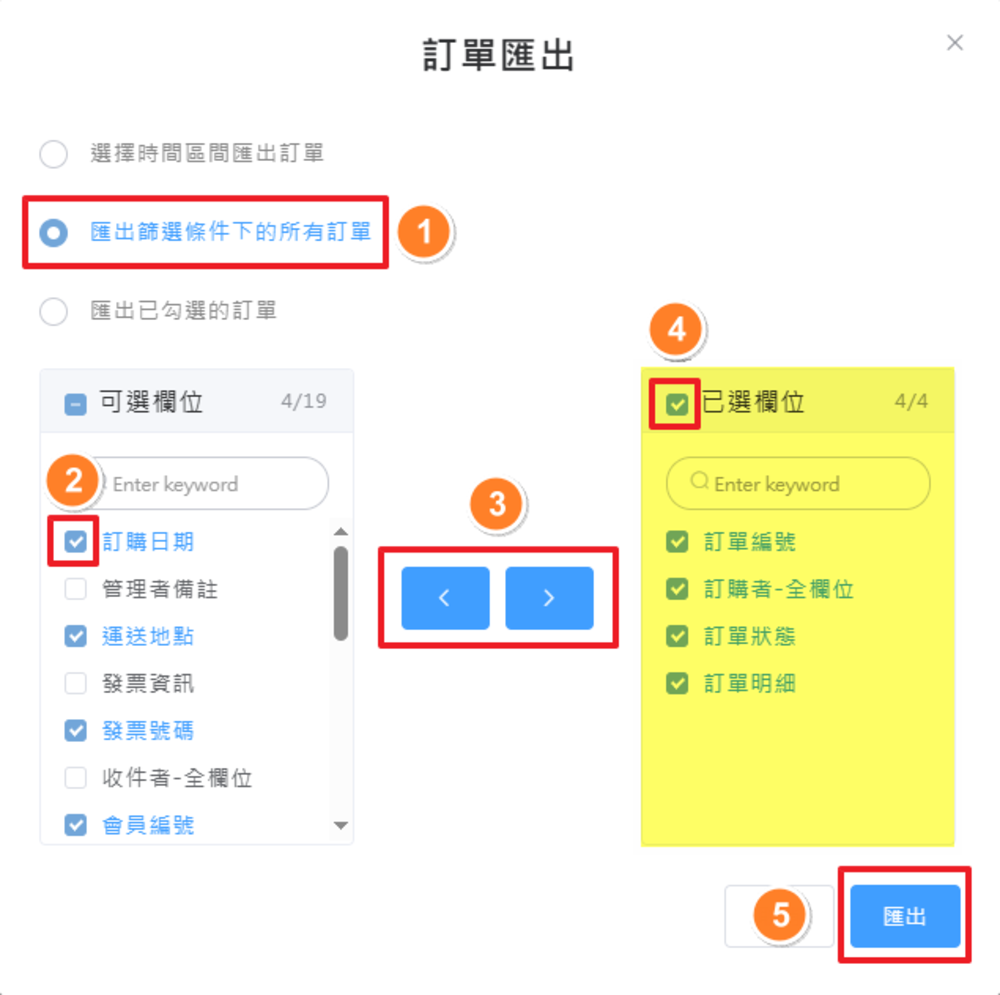 訂單匯出

×

選擇時間區間匯出訂單

匯出篩選條件下的所有訂單

1

匯出已勾選的訂單

可選欄位 4/19

2

Enter keyword

訂購日期
管理者備註
運送地點
發票資訊
發票號碼
收件者-全欄位
會員編號

3

‹ ›

4

已選欄位 4/4

Enter keyword

訂單編號
訂購者-全欄位
訂單狀態
訂單明細

5

匯出